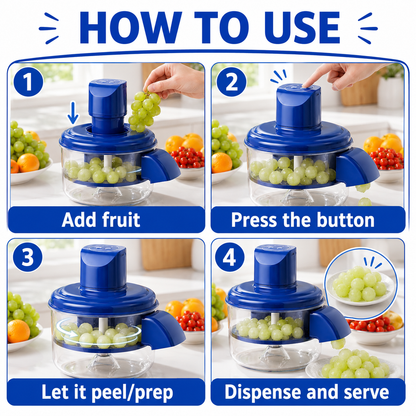 HOW TO USE

1
Add fruit

2
Press the button

3
Let it peel/prep

4
Dispense and serve