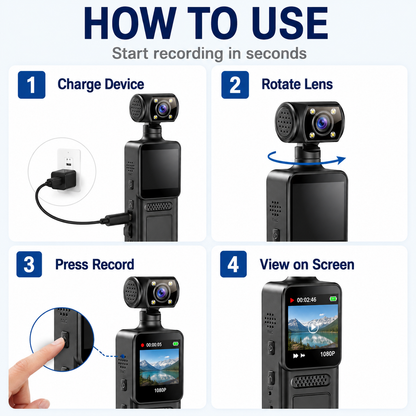 HOW TO USE
Start recording in seconds

1 Charge Device

2 Rotate Lens

3 Press Record

00:00:05
1080P

4 View on Screen

00:02:46
1080P