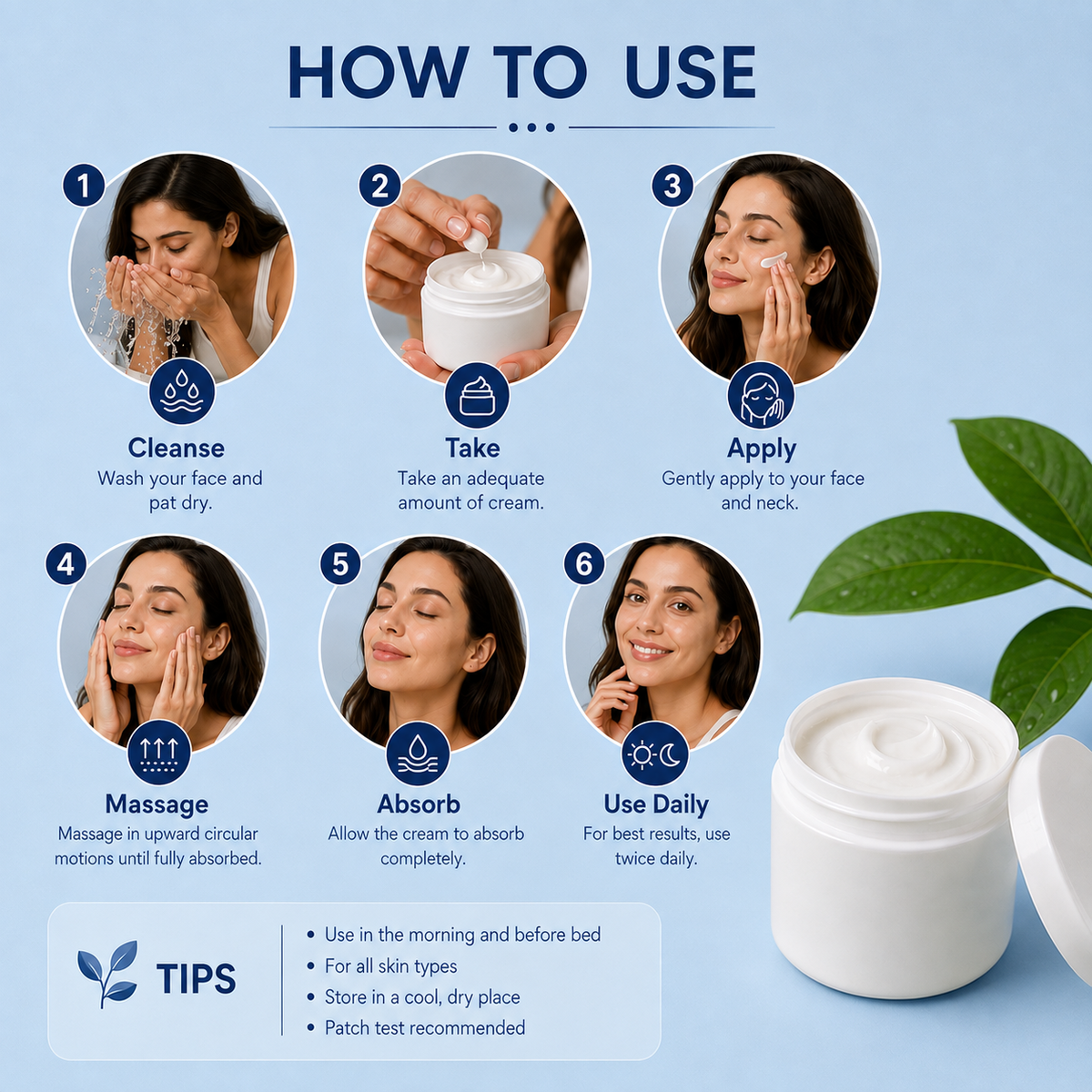 HOW TO USE

1
Cleanse
Wash your face and pat dry.

2
Take
Take an adequate amount of cream.

3
Apply
Gently apply to your face and neck.

4
Massage
Massage in upward circular motions until fully absorbed.

5
Absorb
Allow the cream to absorb completely.

6
Use Daily
For best results, use twice daily.

TIPS

• Use in the morning and before bed
• For all skin types
• Store in a cool, dry place
• Patch test recommended