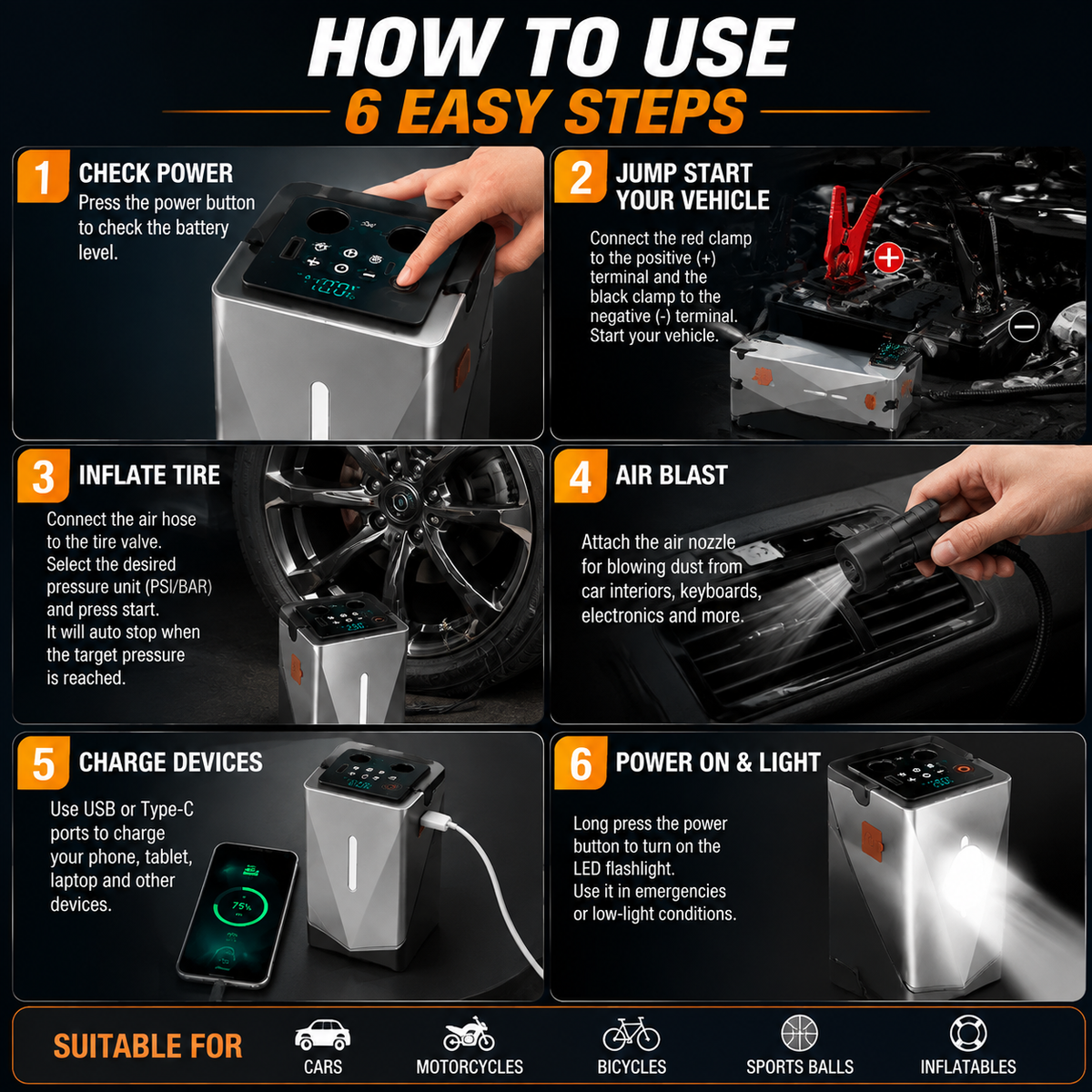 HOW TO USE
6 EASY STEPS

1 CHECK POWER
Press the power button to check the battery level.

100%

2 JUMP START YOUR VEHICLE
Connect the red clamp to the positive (+) terminal and the black clamp to the negative (-) terminal. Start your vehicle.

3 INFLATE TIRE
Connect the air hose to the tire valve. Select the desired pressure unit (PSI/BAR) and press start. It will auto stop when the target pressure is reached.

4 AIR BLAST
Attach the air nozzle for blowing dust from car interiors, keyboards, electronics and more.

5 CHARGE DEVICES
Use USB or Type-C ports to charge your phone, tablet, laptop and other devices.

75%

6 POWER ON & LIGHT
Long press the power button to turn on the LED flashlight. Use it in emergencies or low-light conditions.

SUITABLE FOR
CARS
MOTORCYCLES
BICYCLES
SPORTS BALLS
INFLATABLES