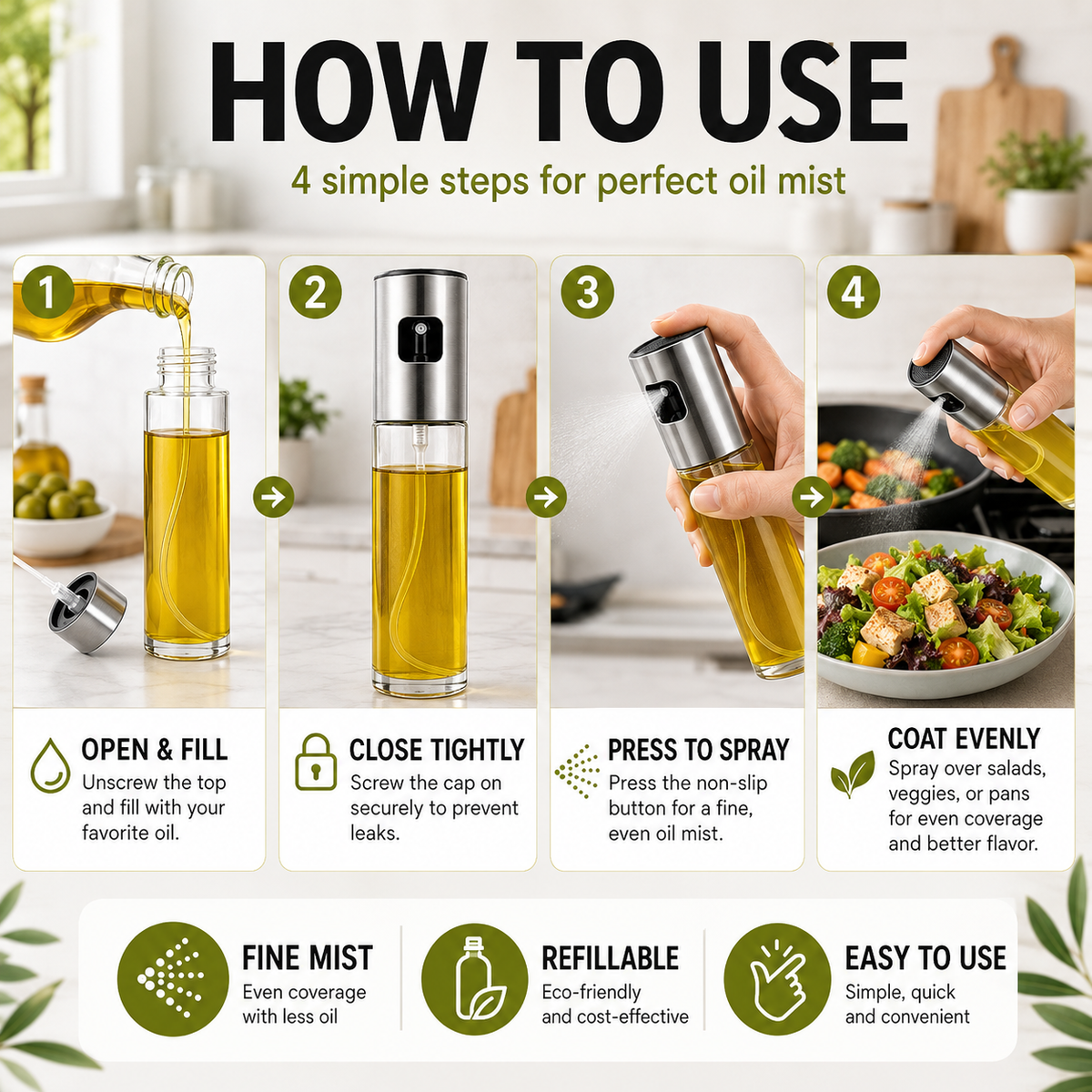 HOW TO USE

4 simple steps for perfect oil mist

1

OPEN & FILL

Unscrew the top and fill with your favorite oil.

2

CLOSE TIGHTLY

Screw the cap on securely to prevent leaks.

3

PRESS TO SPRAY

Press the non-slip button for a fine, even oil mist.

4

COAT EVENLY

Spray over salads, veggies, or pans for even coverage and better flavor.

FINE MIST

Even coverage with less oil

REFILLABLE

Eco-friendly and cost-effective

EASY TO USE

Simple, quick and convenient